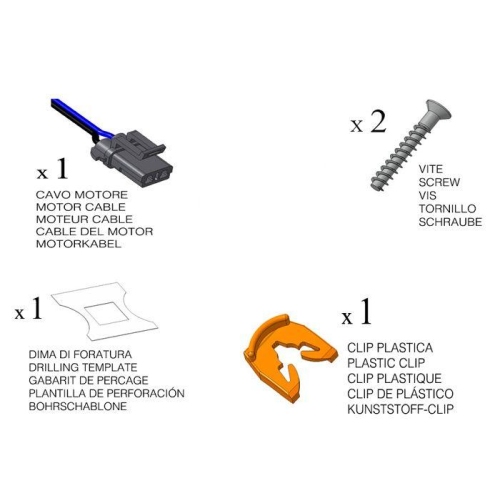 x 1
CAVO MOTORE
MOTOR CABLE
MOTEUR CABLE
CABLE DEL MOTOR
MOTORKABEL

x 2
VITE
SCREW
VIS
TORNILLO
SCHRAUBE

x 1
DIMA DI FORATURA
DRILLING TEMPLATE
GABARIT DE PERCAGE
PLANTILLA DE PERFORACIÓN
BOHRSCHABLONE

x 1
CLIP PLASTICA
PLASTIC CLIP
CLIP PLASTIQUE
CLIP DE PLÁSTICO
KUNSTSTOFF-CLIP