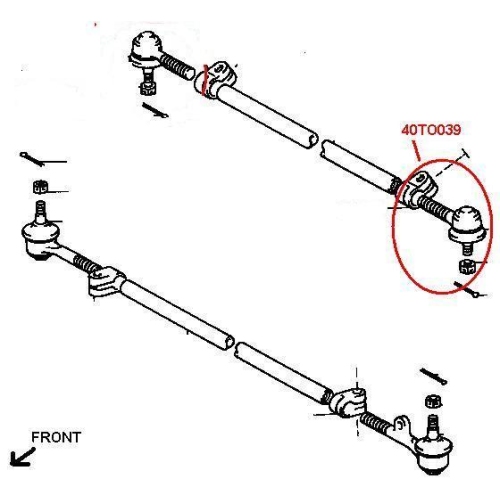 40TO039

FRONT